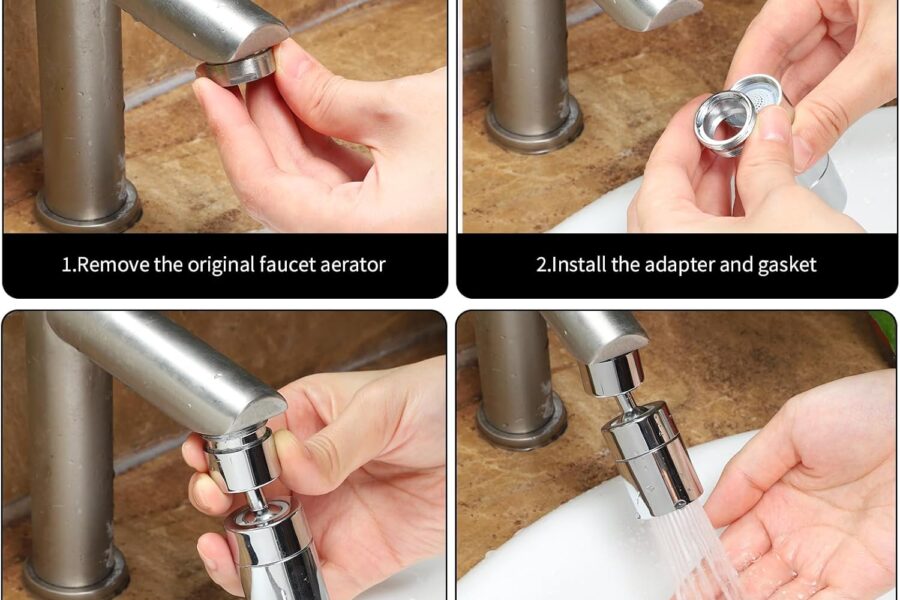 1.Remove the original faucet aerator

2.Install the adapter and gasket