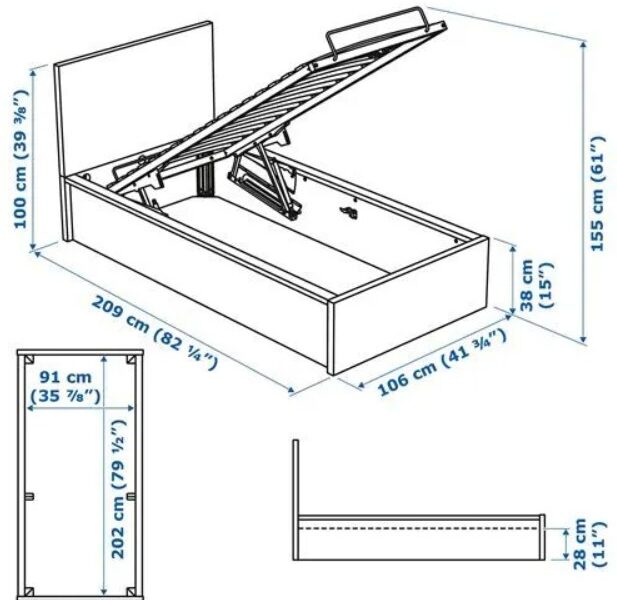 100 cm (39 ⅜")

155 cm (61")

38 cm (15")

209 cm (82 ¼")

106 cm (41 ¾")

91 cm (35 ⅞")

202 cm (79 ½")

28 cm (11")